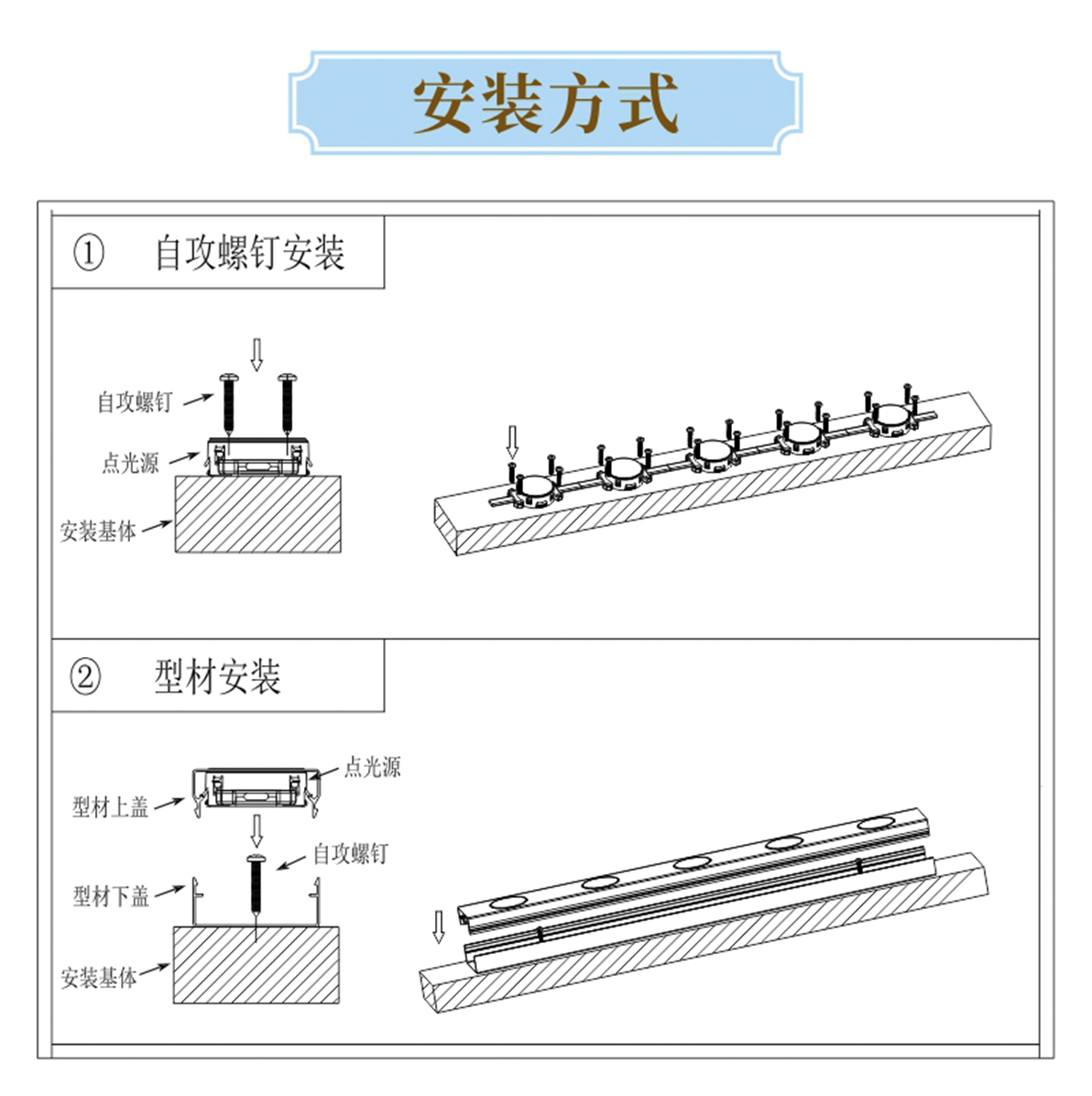 安装方式

① 自攻螺钉安装

自攻螺钉
点光源
安装基体

② 型材安装

点光源
型材上盖
自攻螺钉
型材下盖
安装基体