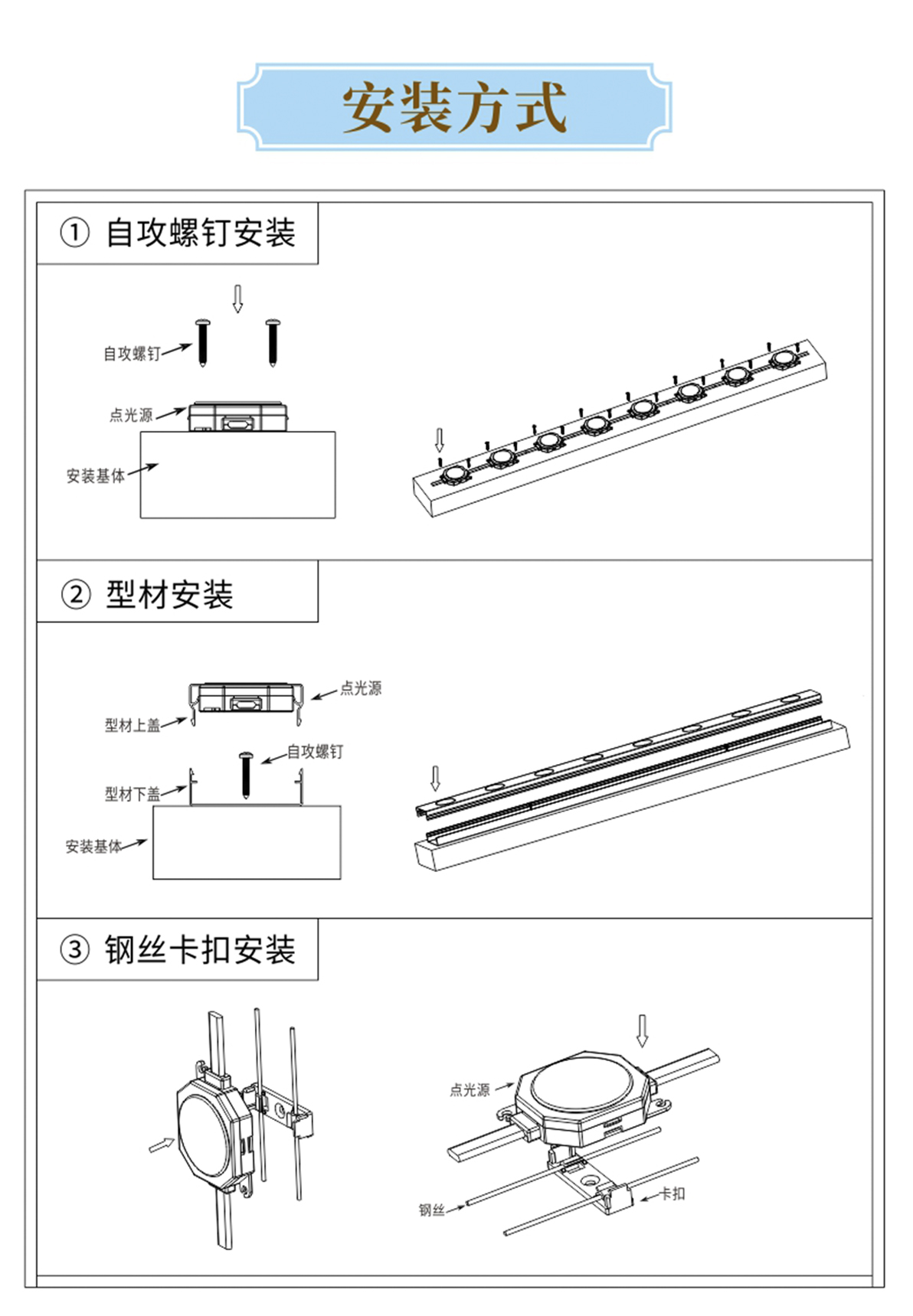 安装方式

① 自攻螺钉安装

自攻螺钉

点光源

安装基体

② 型材安装

点光源

型材上盖

自攻螺钉

型材下盖

安装基体

③ 钢丝卡扣安装

点光源

钢丝

卡扣