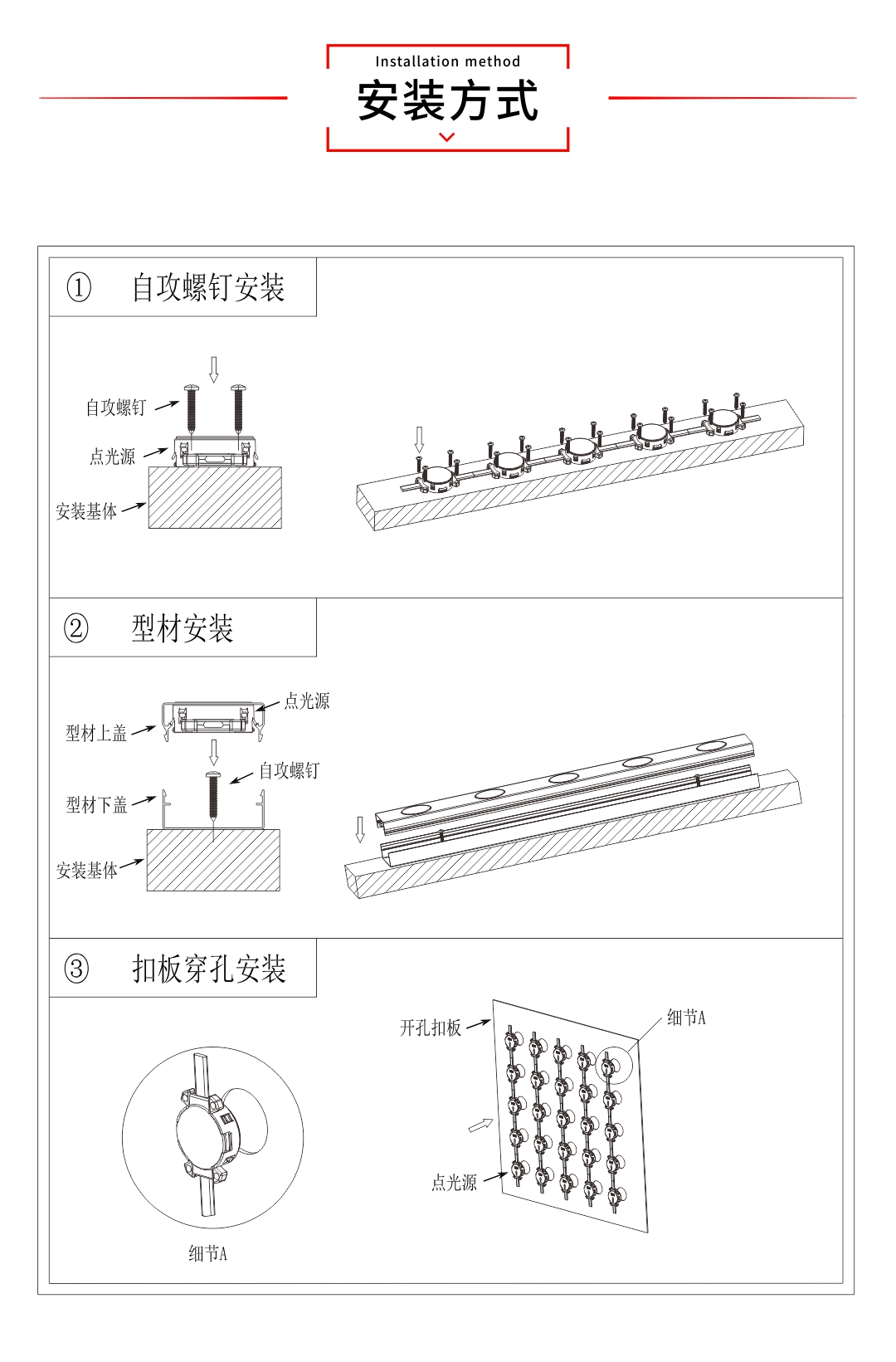 Installation method
安装方式

① 自攻螺钉安装

自攻螺钉
点光源
安装基体

② 型材安装

点光源
型材上盖
自攻螺钉
型材下盖
安装基体

③ 扣板穿孔安装

开孔扣板
细节A
点光源
细节A